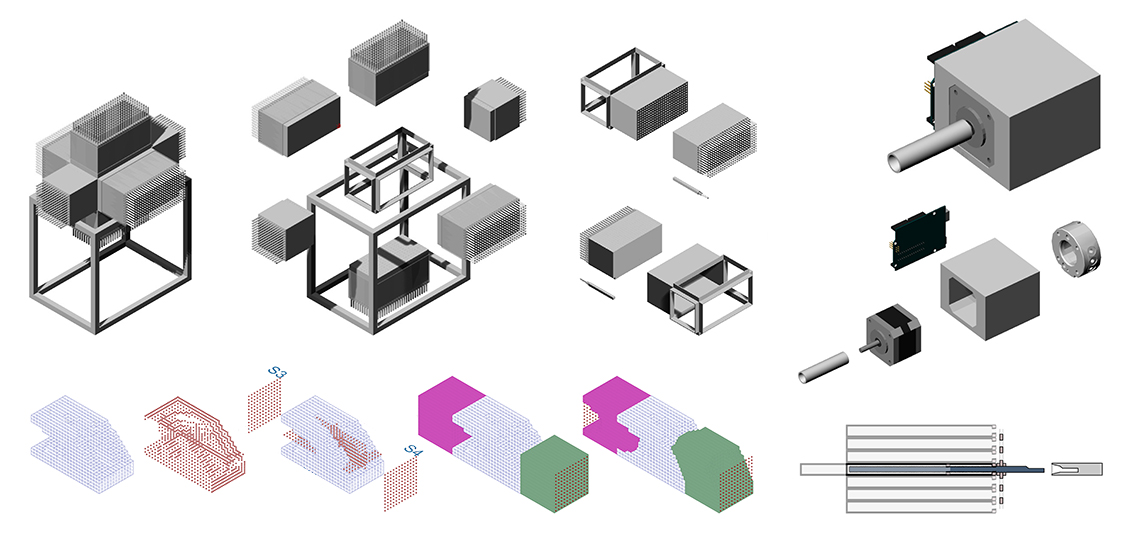 S3
S4